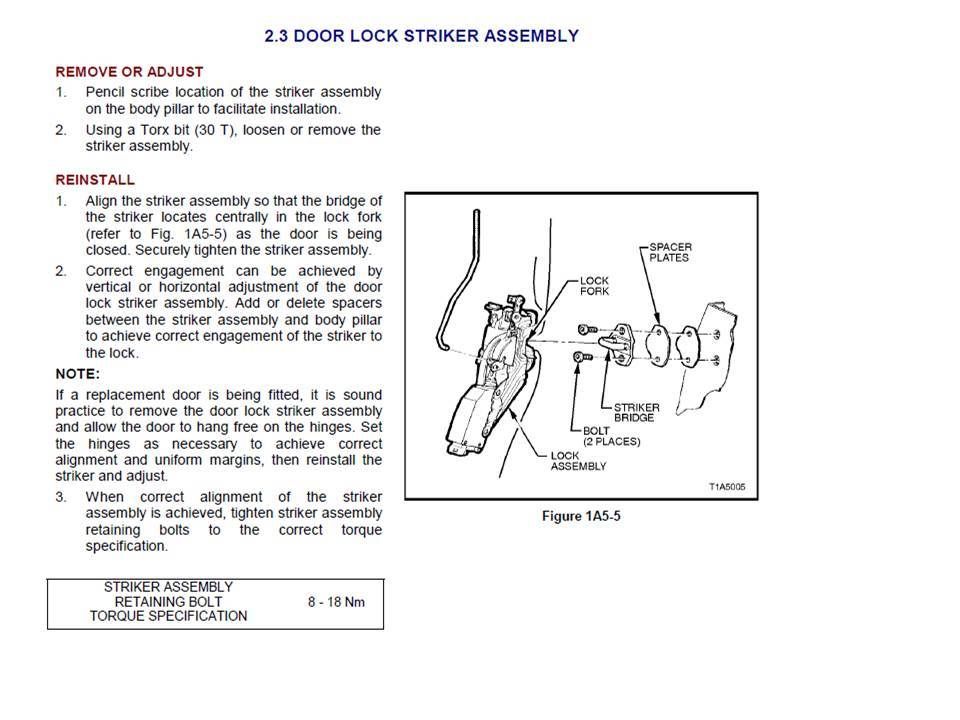 2.3 DOOR LOCK STRIKER ASSEMBLY

REMOVE OR ADJUST

1. Pencil scribe location of the striker assembly on the body pillar to facilitate installation.

2. Using a Torx bit (30 T), loosen or remove the striker assembly.

REINSTALL

1. Align the striker assembly so that the bridge of the striker locates centrally in the lock fork (refer to Fig. 1A5-5) as the door is being closed. Securely tighten the striker assembly.

2. Correct engagement can be achieved by vertical or horizontal adjustment of the door lock striker assembly. Add or delete spacers between the striker assembly and body pillar to achieve correct engagement of the striker to the lock.

NOTE:

If a replacement door is being fitted, it is sound practice to remove the door lock striker assembly and allow the door to hang free on the hinges. Set the hinges as necessary to achieve correct alignment and uniform margins, then reinstall the striker and adjust.

3. When correct alignment of the striker assembly is achieved, tighten striker assembly retaining bolts to the correct torque specification.

| STRIKER ASSEMBLY RETAINING BOLT TORQUE SPECIFICATION | 8 - 18 Nm |
|---|---|

SPACER PLATES
LOCK FORK
STRIKER BRIDGE
BOLT (2 PLACES)
LOCK ASSEMBLY
T1A5005

Figure 1A5-5